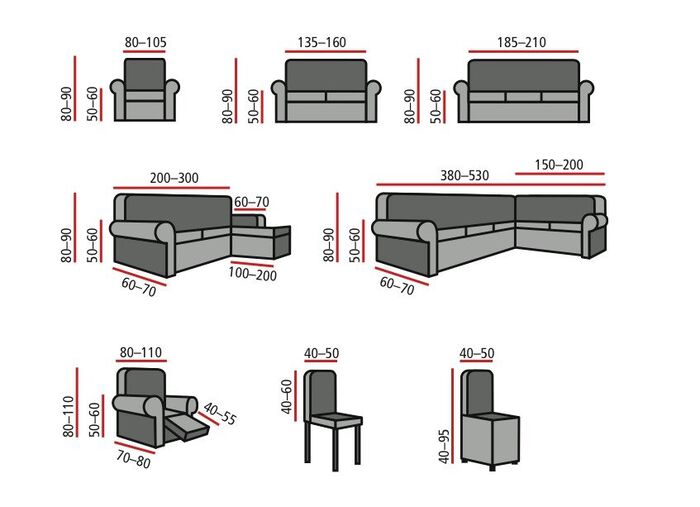 80–105
80–90
50–60

135–160
80–90
50–60

185–210
80–90
50–60

200–300
60–70
80–90
50–60
60–70
100–200

380–530
150–200
80–90
50–60
60–70

80–110
80–110
50–60
40–55
70–80

40–50
40–60

40–50
40–95